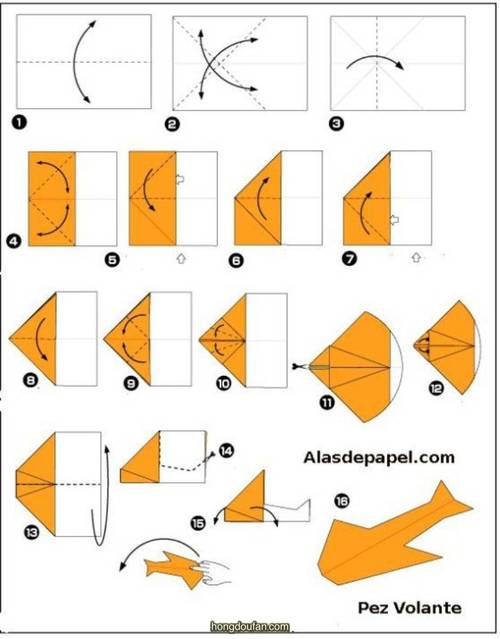 1

2

3

4

5

6

7

8

9

10

11

12

13

14

Alasdepapel.com

15

16

Pez Volante

hongdoufan.com