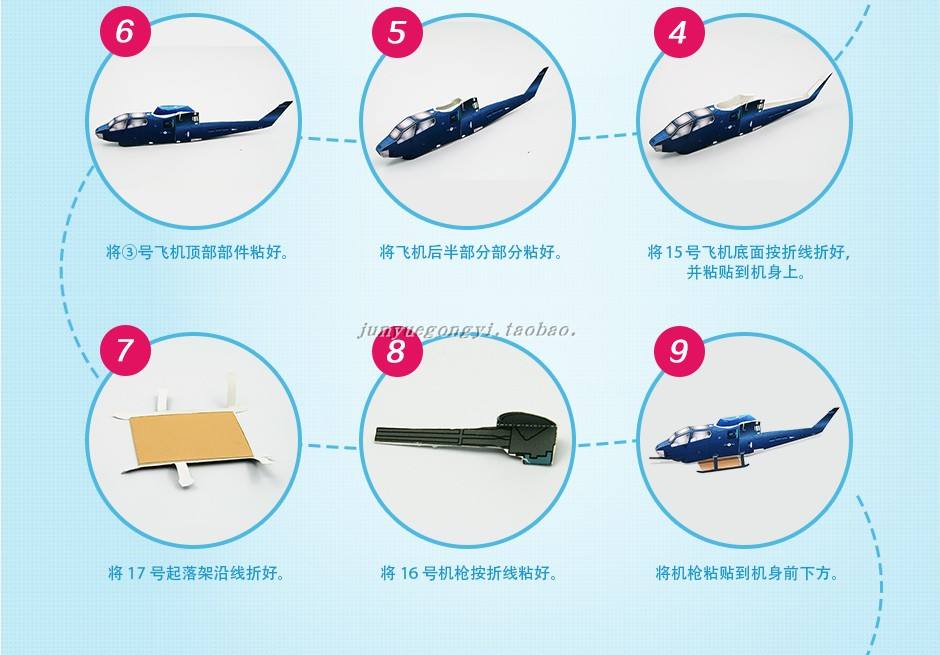 6

将③号飞机顶部部件粘好。

5

将飞机后半部分部分粘好。

4

将 15 号飞机底面按折线折好，并粘贴到机身上。

junyuegongyi.taobao.

7

将 17 号起落架沿线折好。

8

将 16 号机枪按折线粘好。

9

将机枪粘贴到机身前下方。